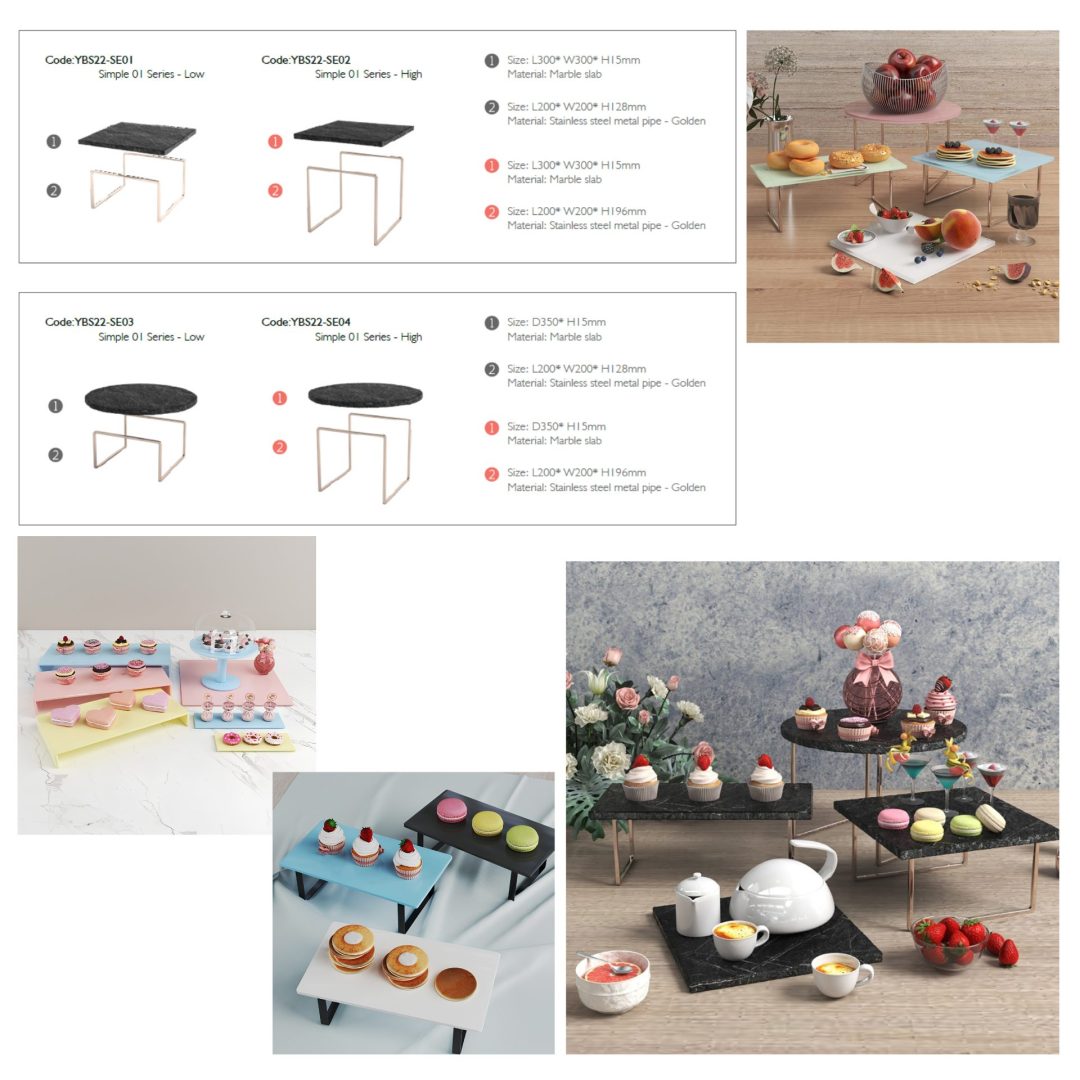 Code:YBS22-SE01
Simple 01 Series - Low

1
2

Code:YBS22-SE02
Simple 01 Series - High

1
2

1 Size: L300* W300* H15mm
Material: Marble slab

2 Size: L200* W200* H128mm
Material: Stainless steel metal pipe - Golden

1 Size: L300* W300* H15mm
Material: Marble slab

2 Size: L200* W200* H196mm
Material: Stainless steel metal pipe - Golden

Code:YBS22-SE03
Simple 01 Series - Low

1
2

Code:YBS22-SE04
Simple 01 Series - High

1
2

1 Size: D350* H15mm
Material: Marble slab

2 Size: L200* W200* H128mm
Material: Stainless steel metal pipe - Golden

1 Size: D350* H15mm
Material: Marble slab

2 Size: L200* W200* H196mm
Material: Stainless steel metal pipe - Golden