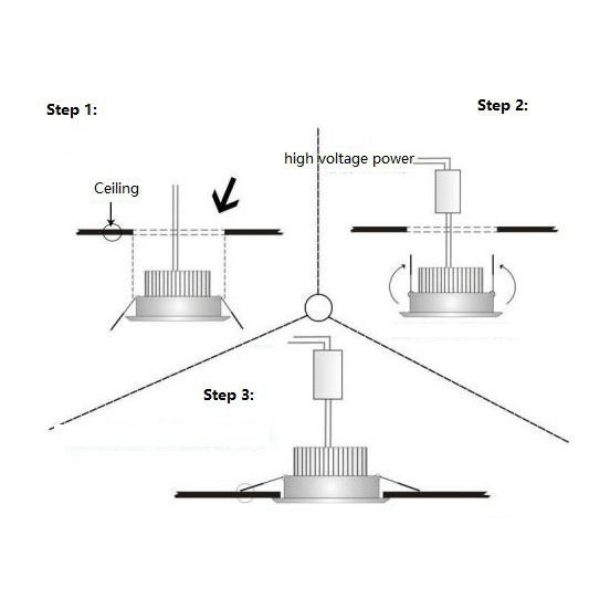 Step 1:

Ceiling

Step 2:

high voltage power

Step 3: