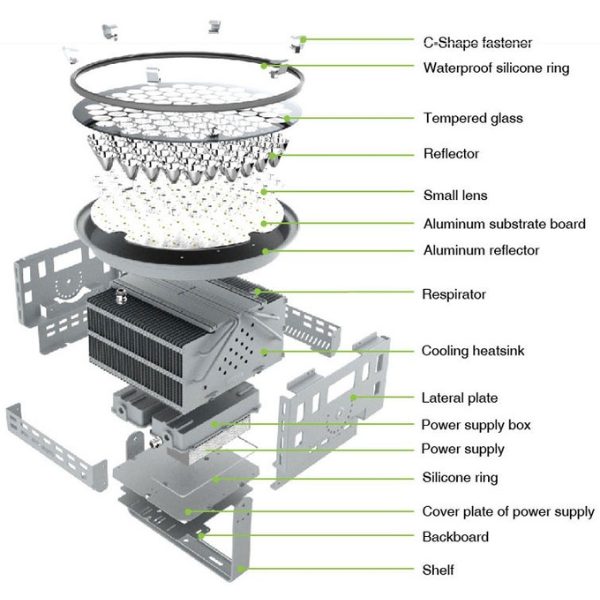 C-Shape fastener
Waterproof silicone ring
Tempered glass
Reflector
Small lens
Aluminum substrate board
Aluminum reflector
Respirator
Cooling heatsink
Lateral plate
Power supply box
Power supply
Silicone ring
Cover plate of power supply
Backboard
Shelf