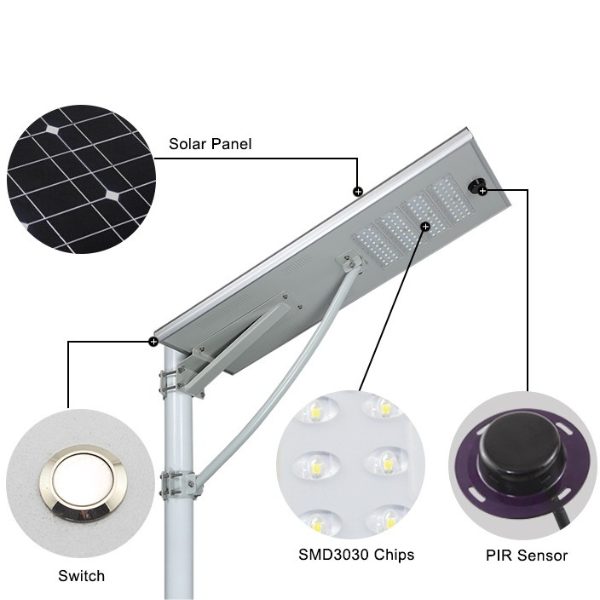 Solar Panel

Switch

SMD3030 Chips

PIR Sensor